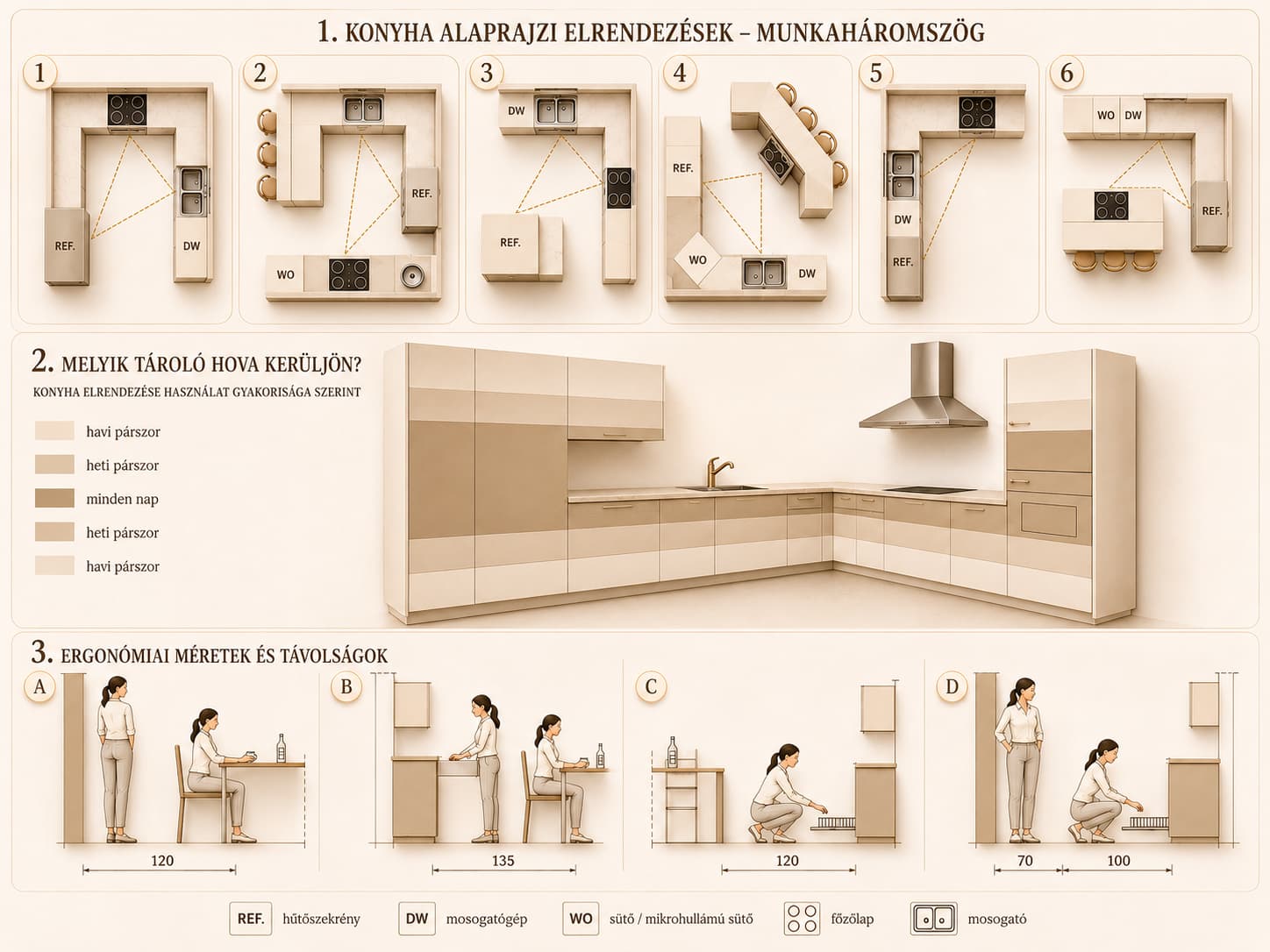 1. KONYHA ALAPRAJZI ELRENDEZÉSEK – MUNKAHÁROMSZÖG

1
REF.
DW

2
REF.
WO

3
DW
REF.

4
REF.
WO
DW

5
DW
REF.

6
WO DW
REF.

2. MELYIK TÁROLÓ HOVA KERÜLJÖN?
KONYHA ELRENDEZÉSE HASZNÁLAT GYAKORISÁGA SZERINT

havi párszor
heti párszor
minden nap
heti párszor
havi párszor

3. ERGONÓMIAI MÉRETEK ÉS TÁVOLSÁGOK

A
120

B
135

C
120

D
70
100

REF. hűtőszekrény
DW mosogatógép
WO sütő / mikrohullámú sütő
főzőlap
mosogató